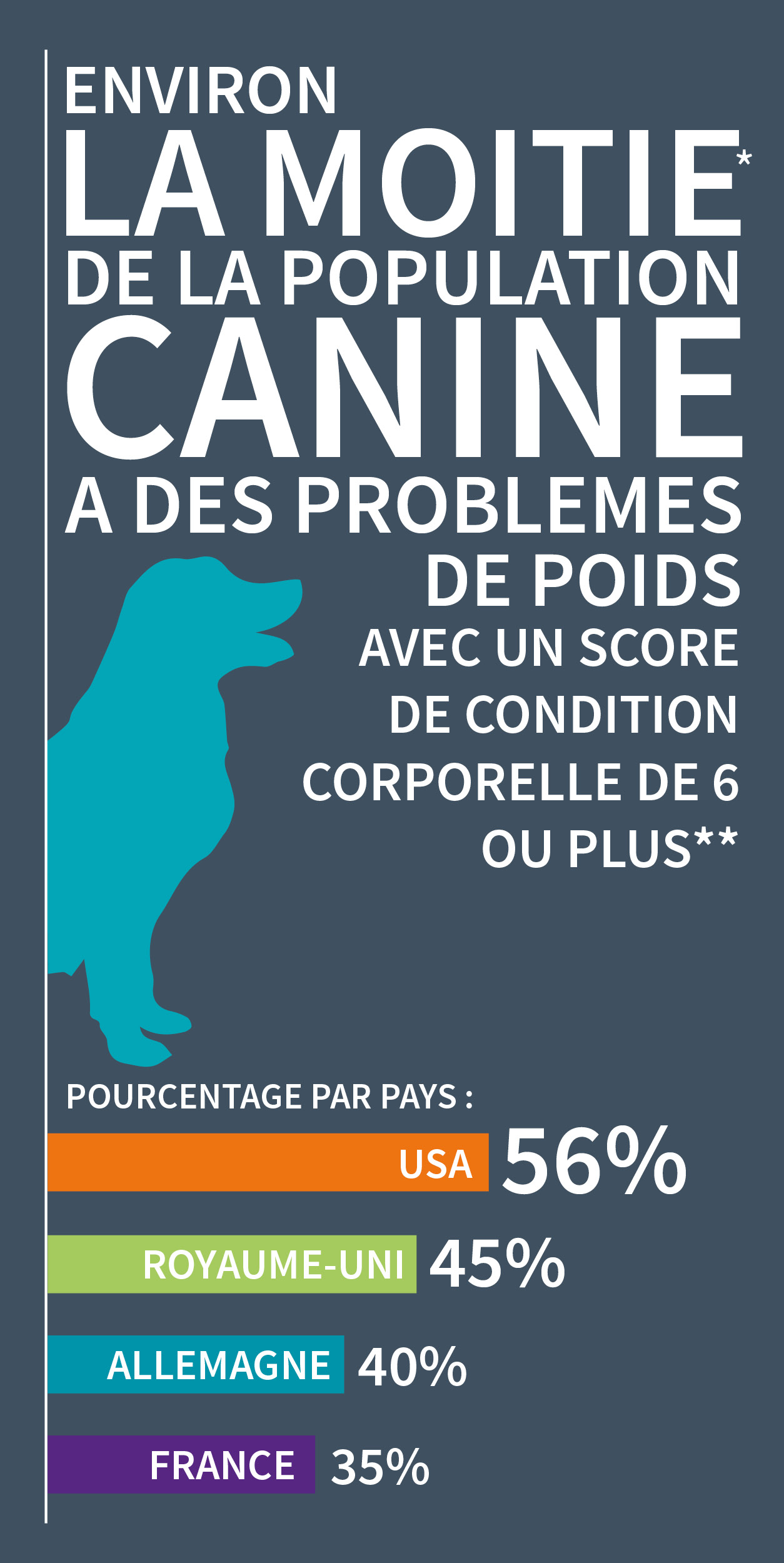 ENVIRON
LA MOITIE*
DE LA POPULATION
CANINE
A DES PROBLEMES
DE POIDS
AVEC UN SCORE DE CONDITION CORPORELLE DE 6 OU PLUS**

POURCENTAGE PAR PAYS :

USA 56%

ROYAUME-UNI 45%

ALLEMAGNE 40%

FRANCE 35%